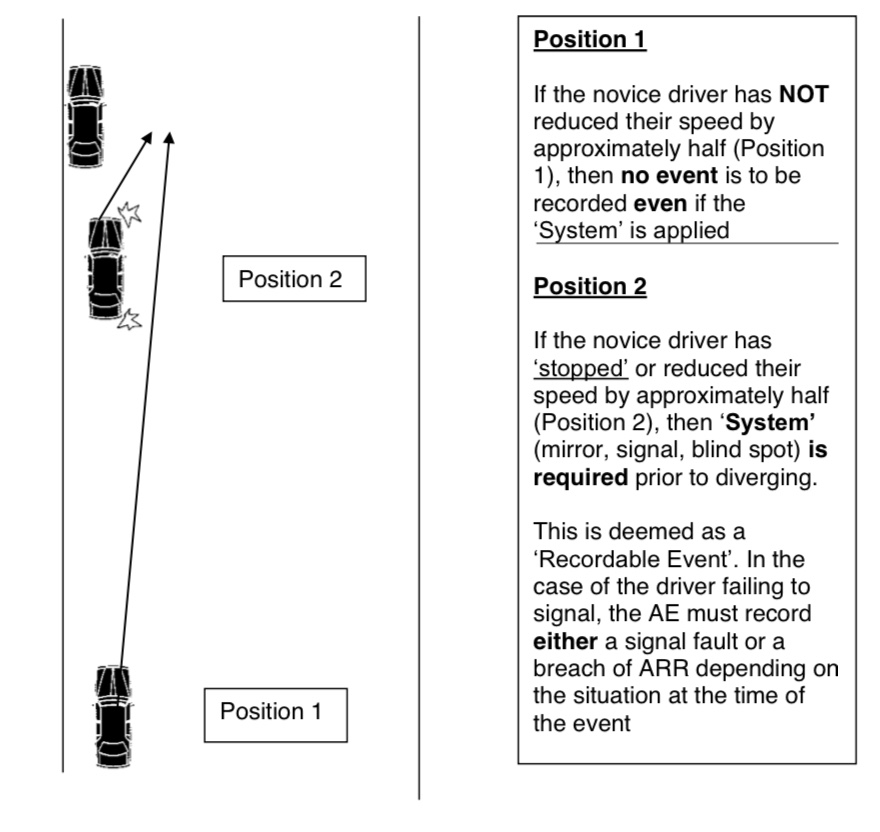 Position 2

Position 1

Position 1

If the novice driver has NOT reduced their speed by approximately half (Position 1), then no event is to be recorded even if the 'System' is applied

Position 2

If the novice driver has 'stopped' or reduced their speed by approximately half (Position 2), then 'System' (mirror, signal, blind spot) is required prior to diverging.

This is deemed as a 'Recordable Event'. In the case of the driver failing to signal, the AE must record either a signal fault or a breach of ARR depending on the situation at the time of the event