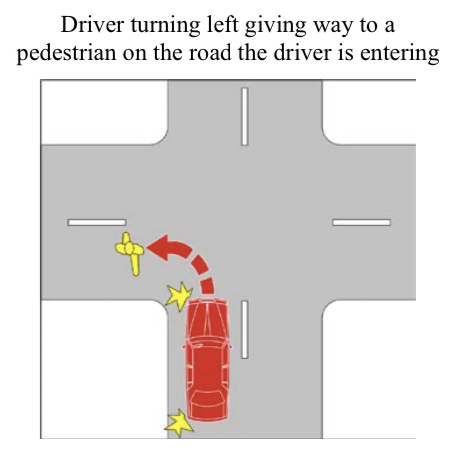 Driver turning left giving way to a pedestrian on the road the driver is entering